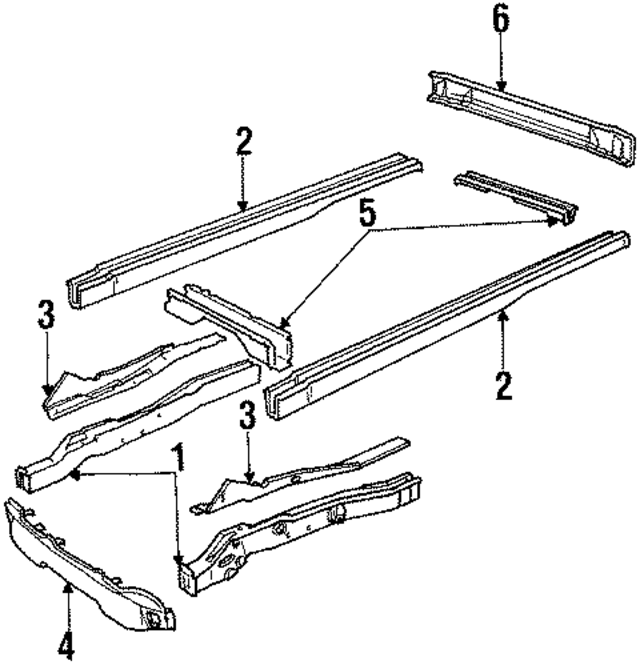 6
2
5
3
2
3
1
4