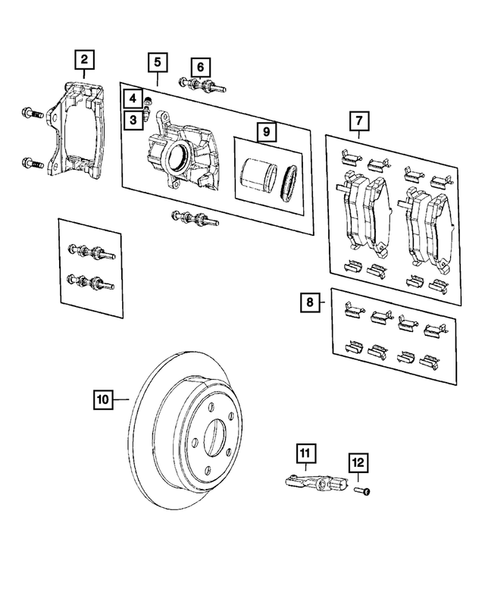 2
5
6
4
3
9
7
8
10
11
12