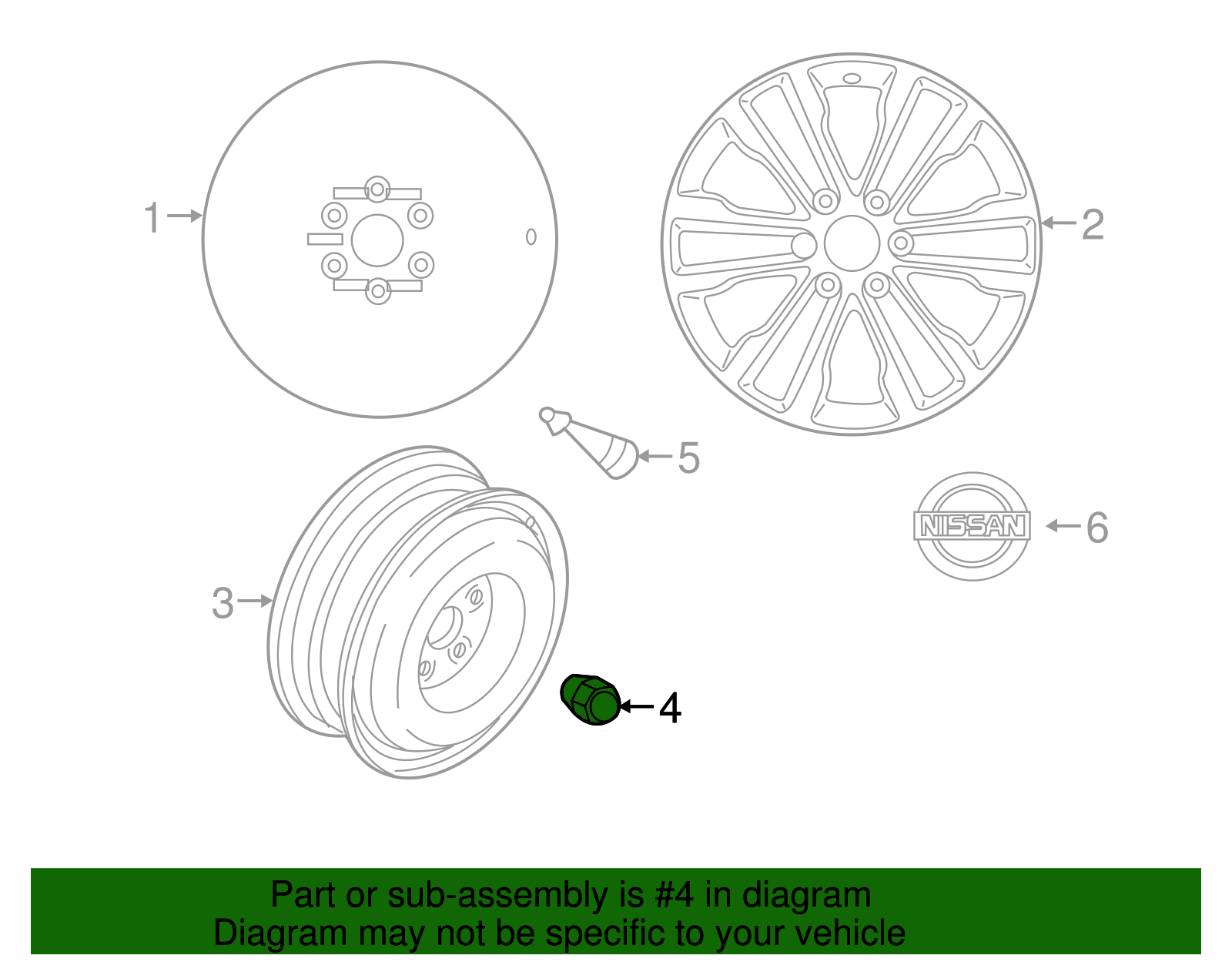 1
2
5
NISSAN
6
3
4

Part or sub-assembly is #4 in diagram
Diagram may not be specific to your vehicle