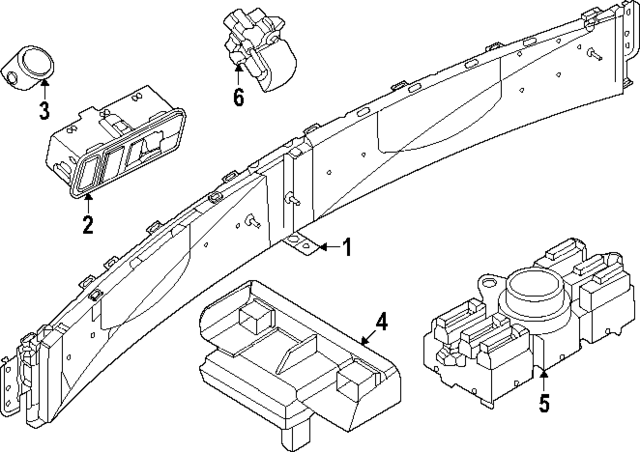 3
6
2
1
4
5