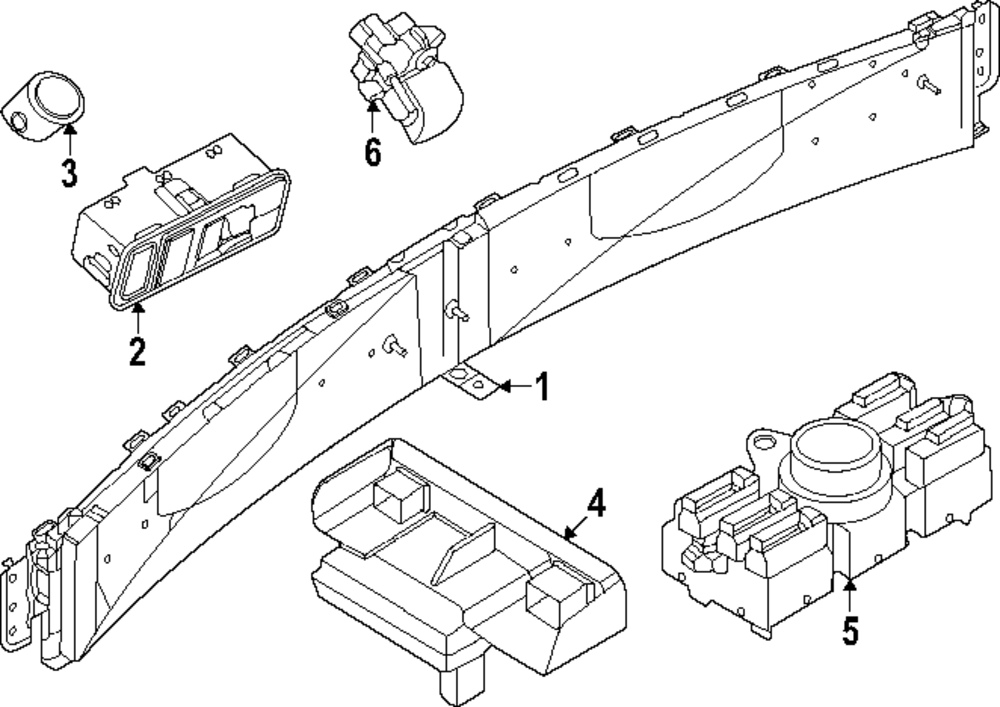 3
6
2
1
4
5