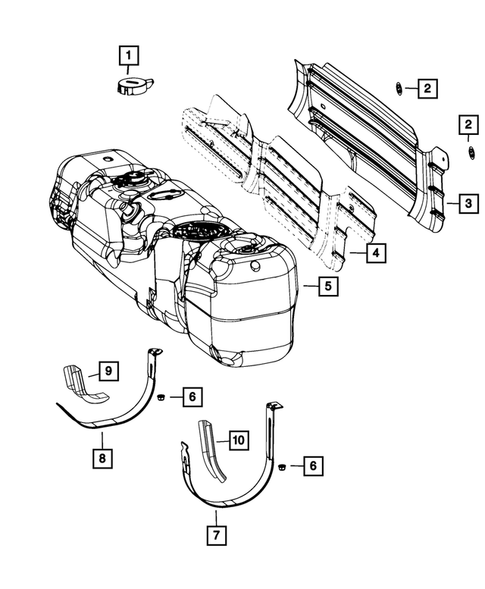 1
2
2
3
4
5
9
6
8
10
6
7