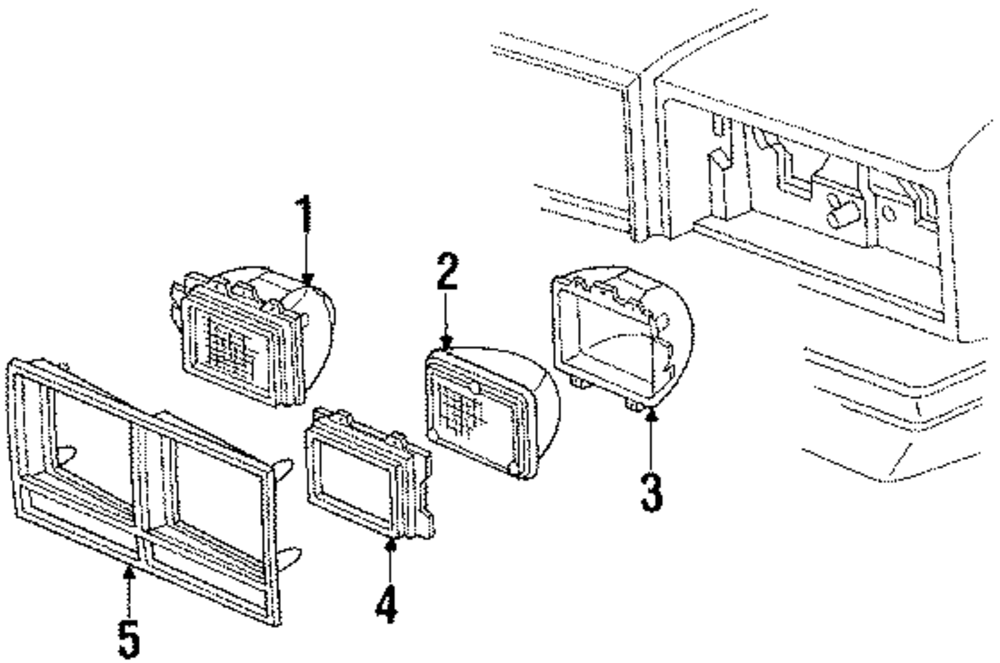 1
2
3
4
5