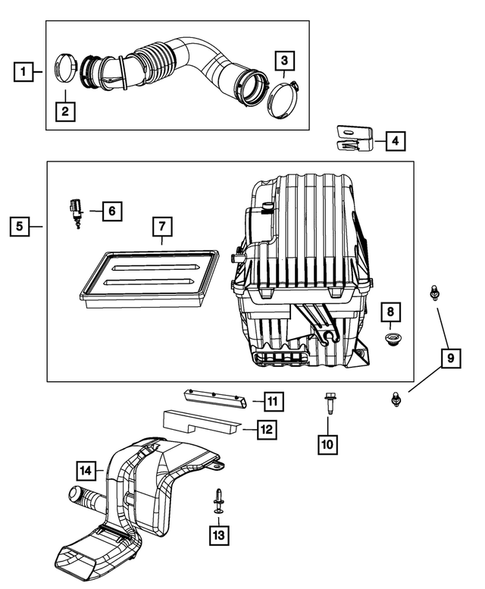 1
2
3
4
5
6
7
8
9
10
11
12
14
13