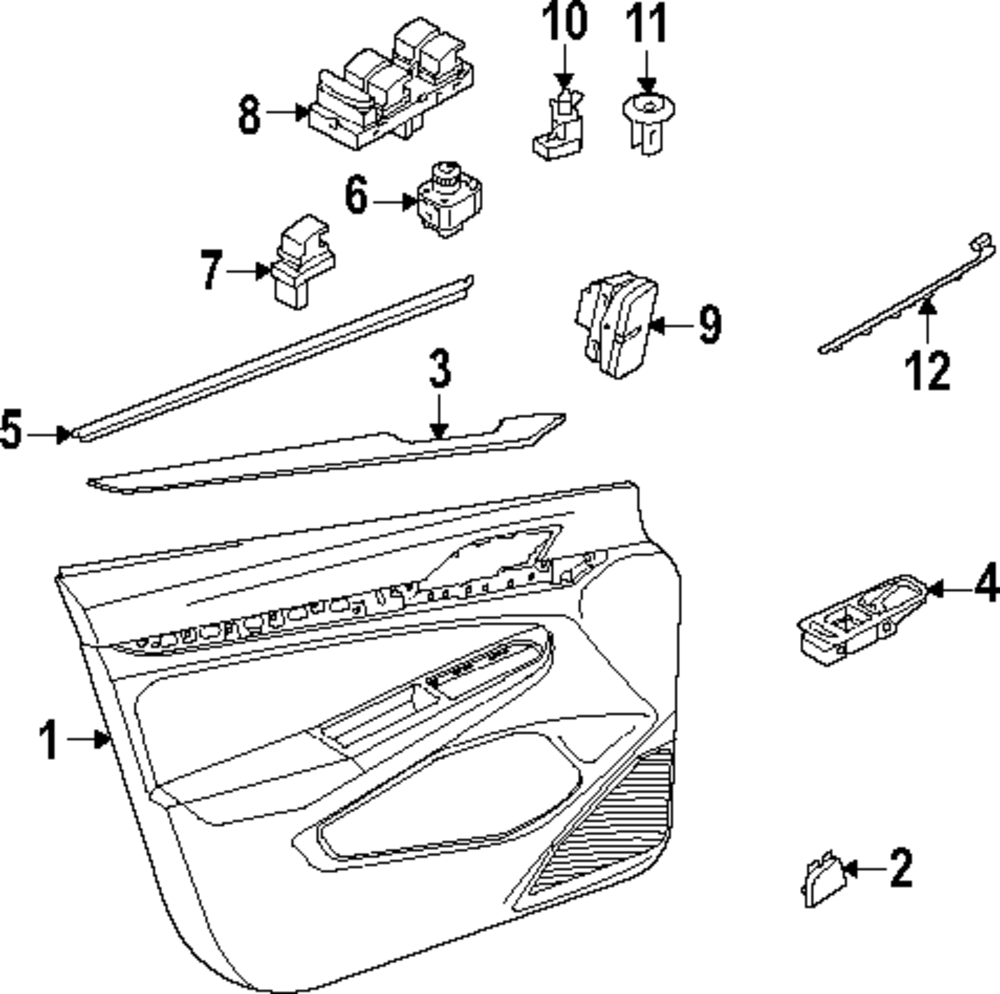 10
11
8
6
7
9
12
3
5
4
1
2