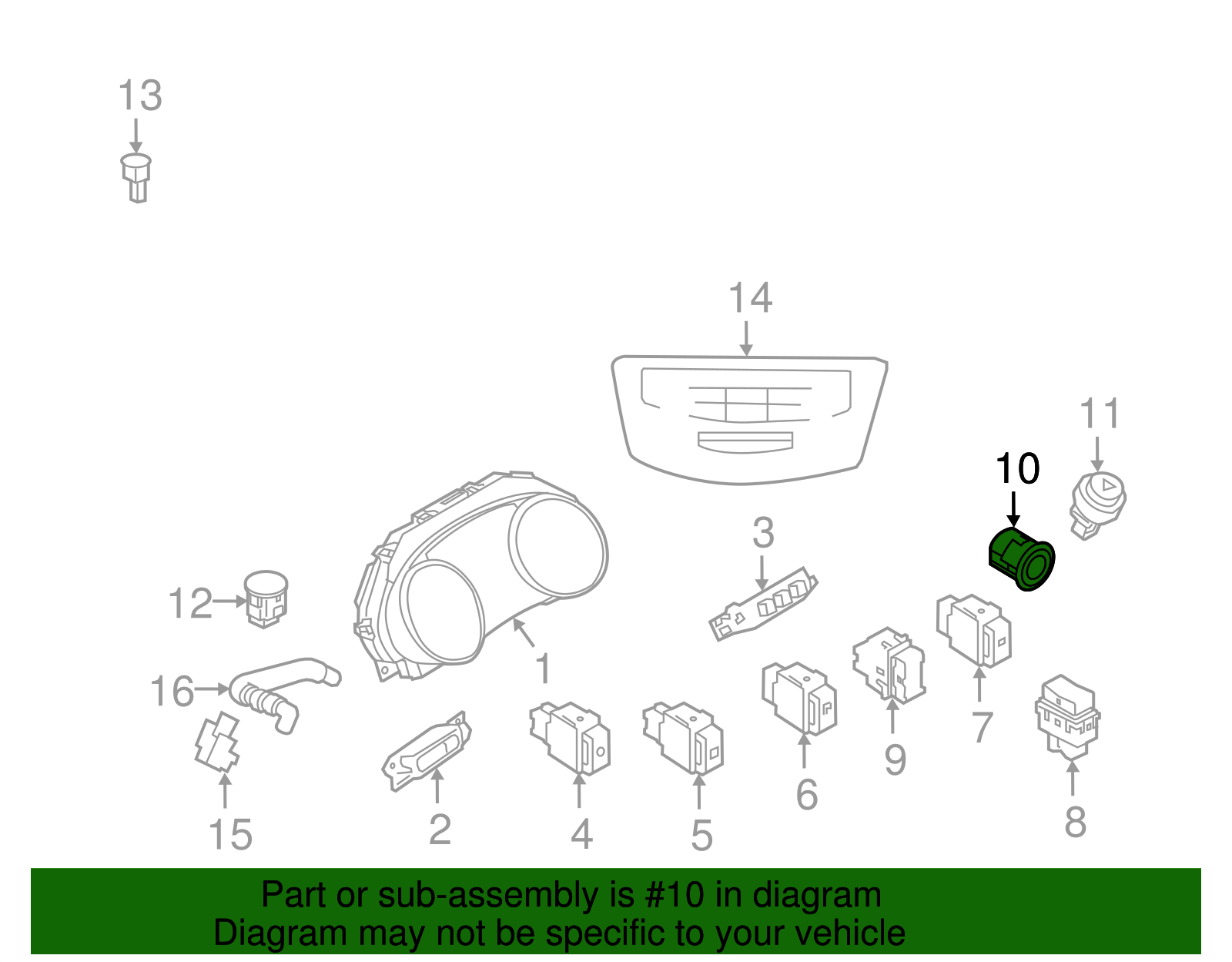 13

14

11

10

3

12

1

16

7

9

6

8

15

2

4

5

Part or sub-assembly is #10 in diagram
Diagram may not be specific to your vehicle