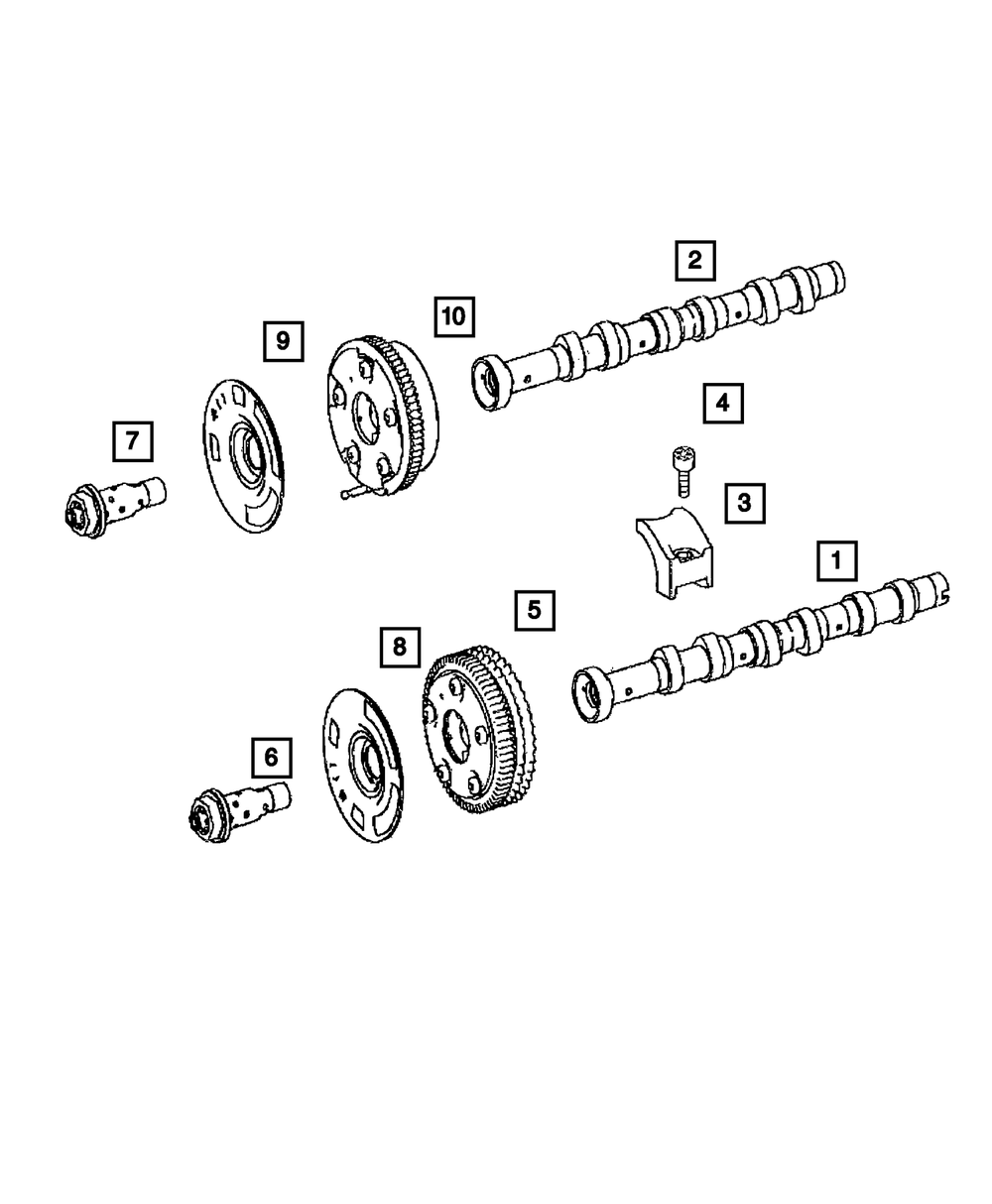 2
10
9
4
7
3
1
5
8
6