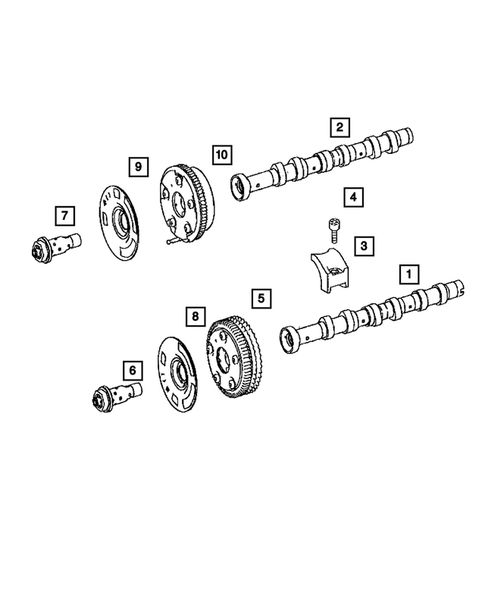 2
10
9
4
7
3
1
5
8
6