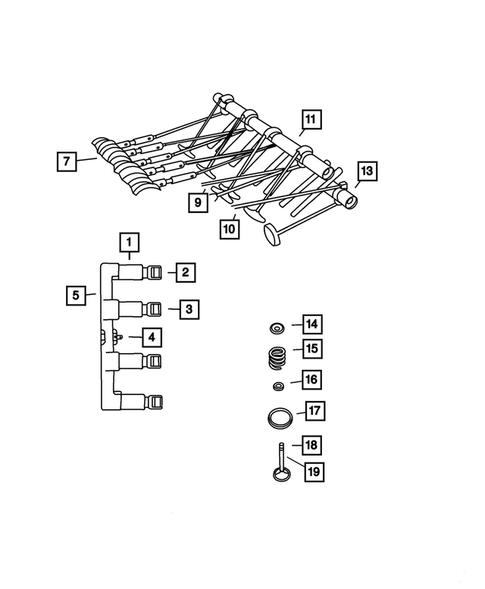 11
7
13
9
10
1
2
5
3
4
14
15
16
17
18
19