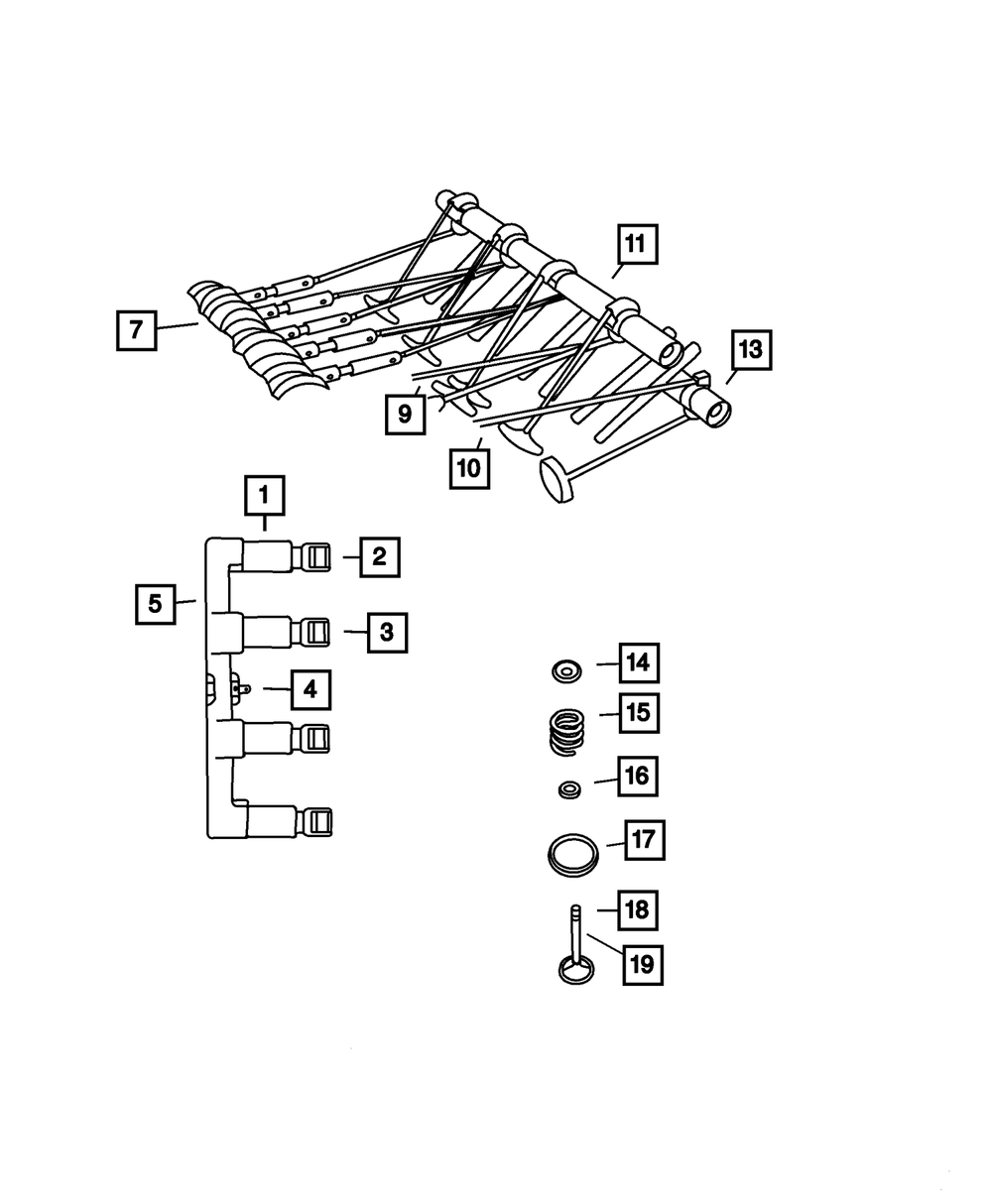 11
7
13
9
10
1
2
5
3
4
14
15
16
17
18
19