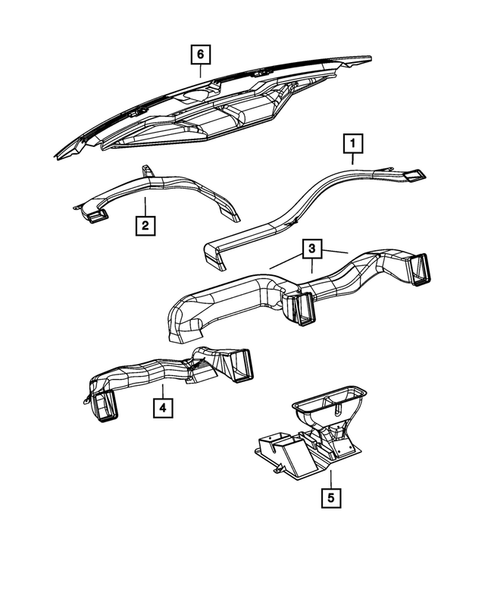 6

1

2

3

4

5