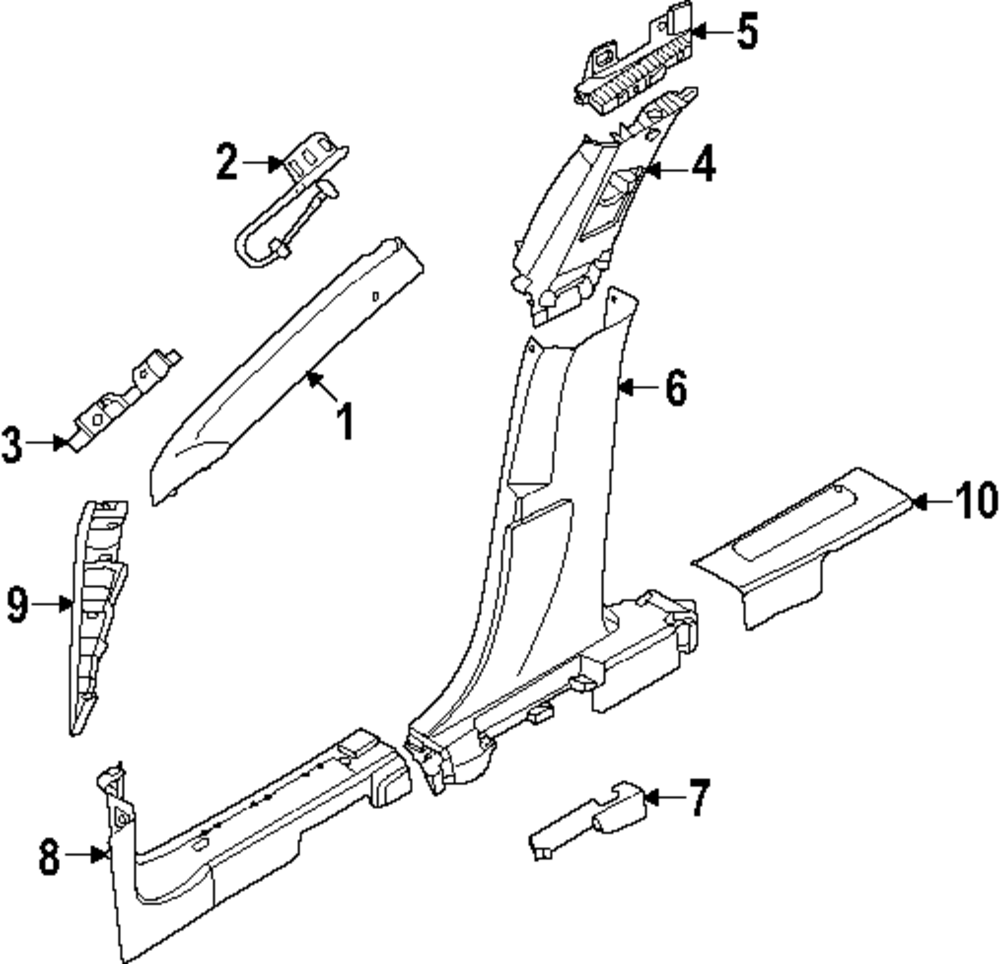 5
2
4
1
3
6
10
9
7
8