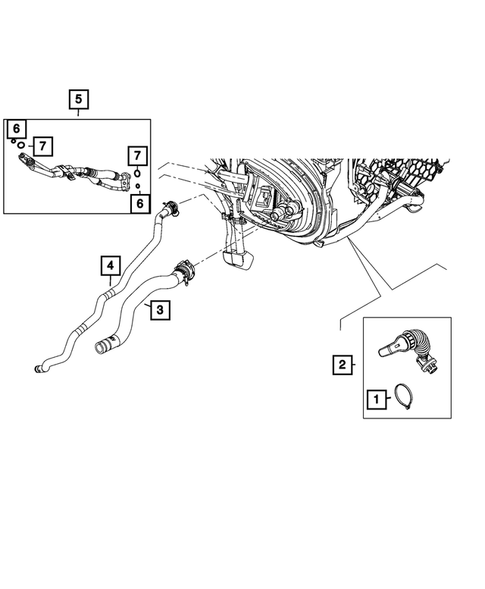 5
6
7
7
6
4
3
2
1