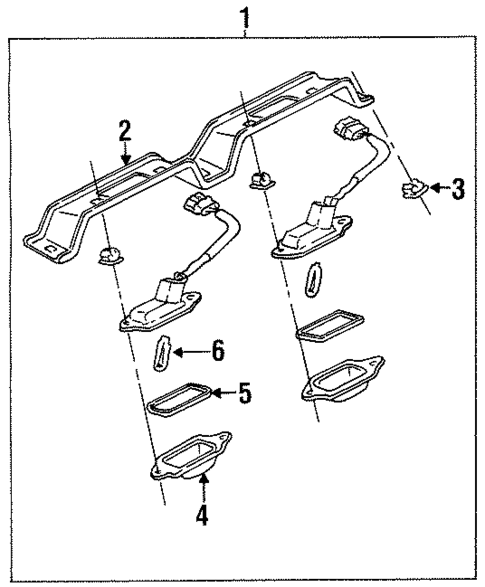 1
2
3
6
5
4