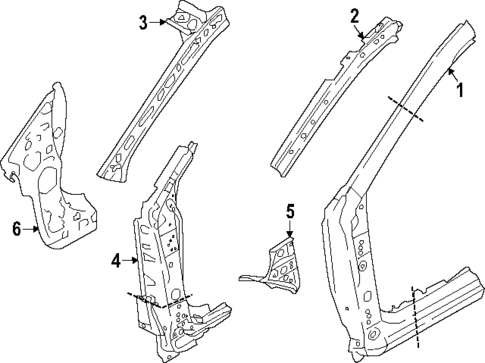 3
2
1
6
4
5