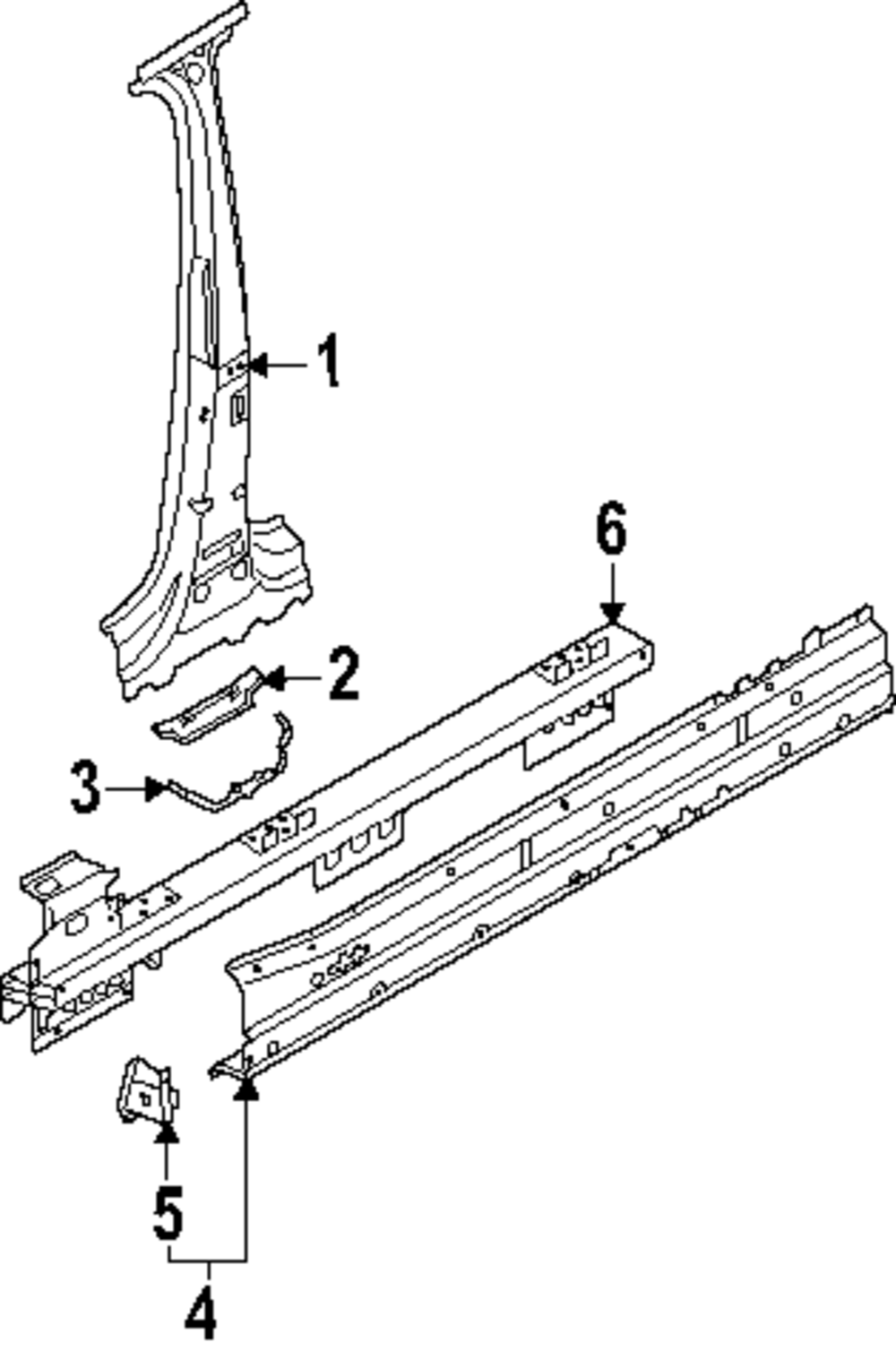 1
6
2
3
5
4