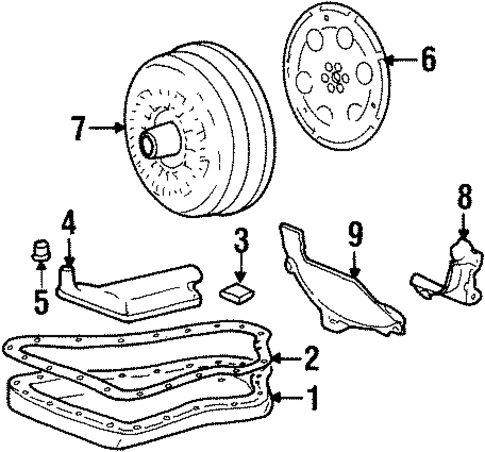 6
7
8
4
3
9
5
2
1