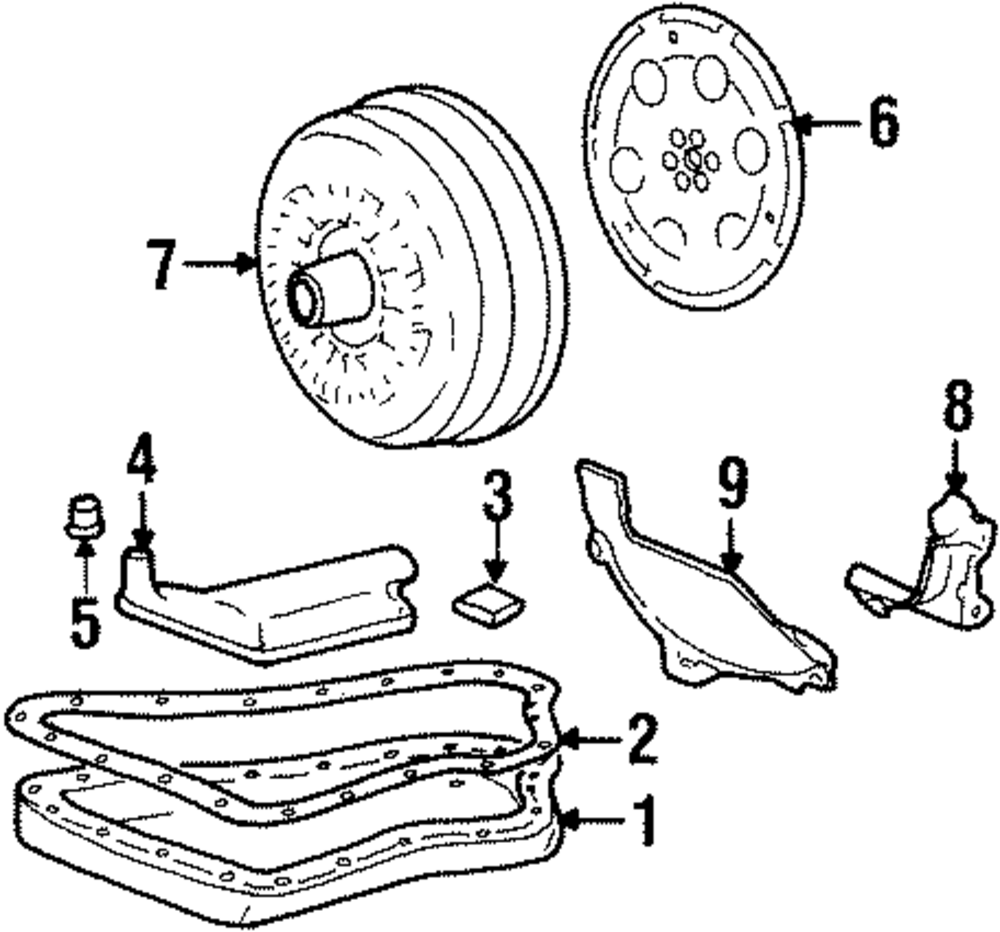 6
7
8
4
3
9
5
2
1