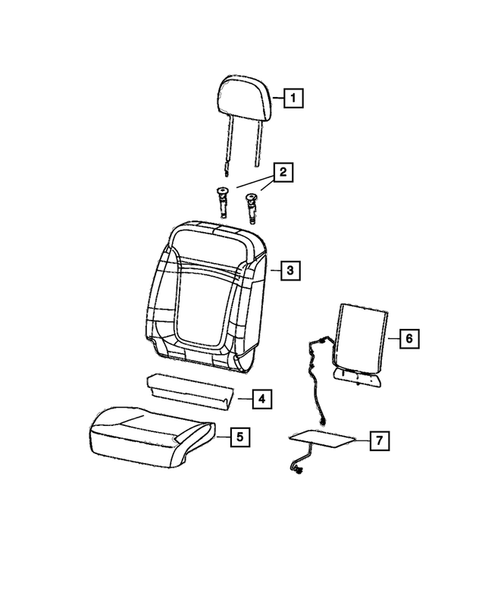 1
2
3
6
4
5
7