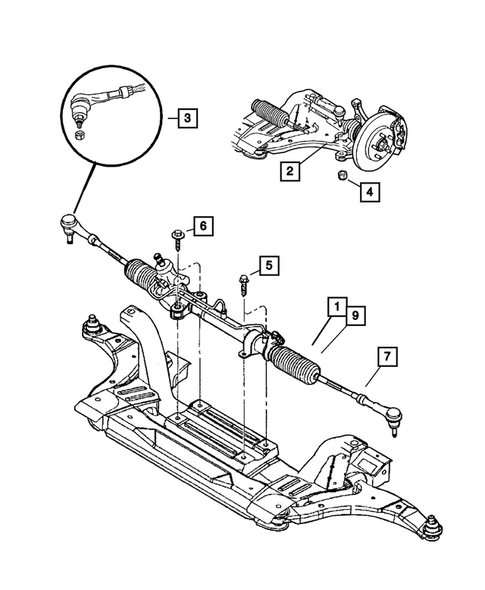 3
2
4
6
5
1
9
7