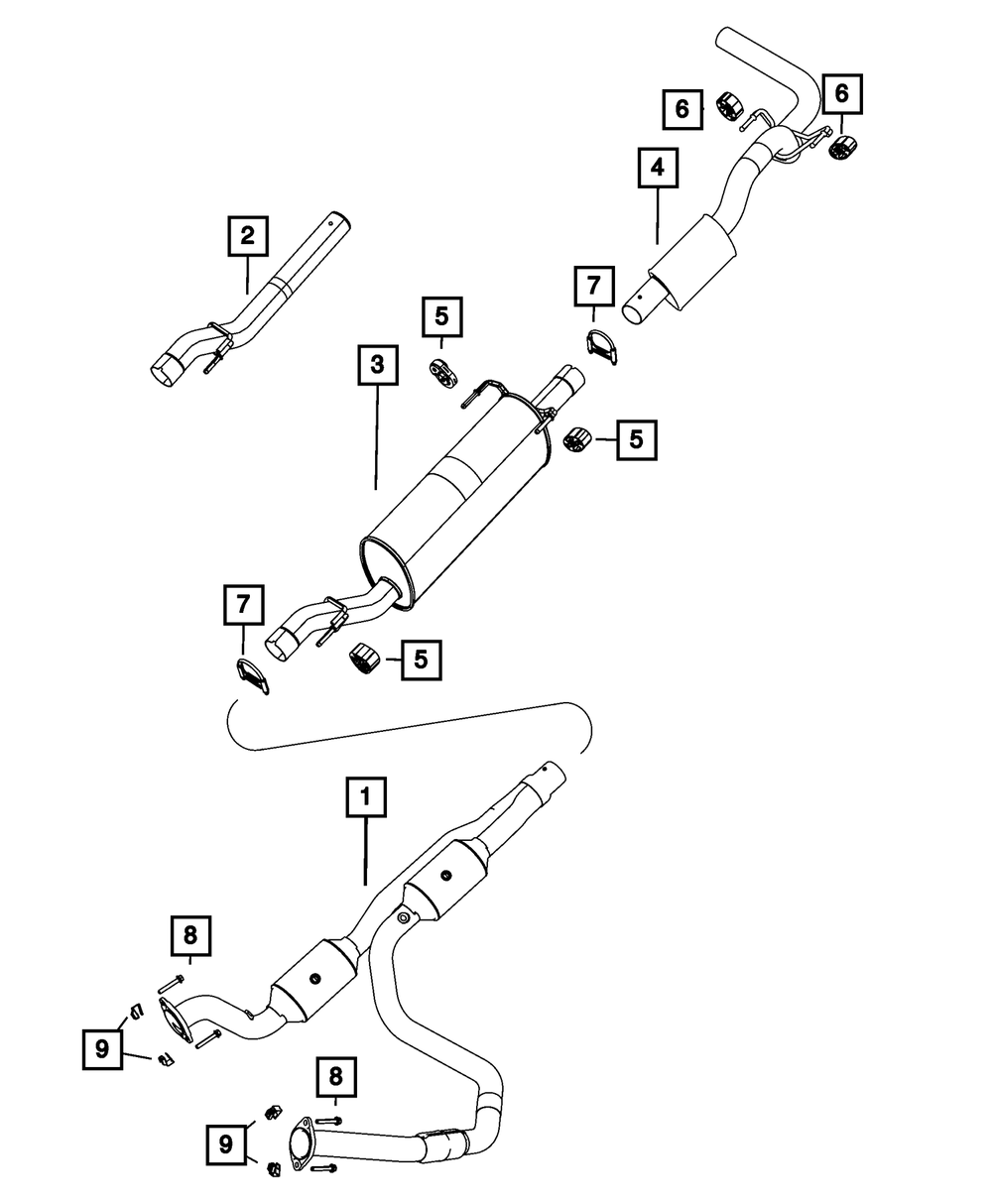 6
6
4
2
7
5
3
5
7
5
1
8
9
8
9