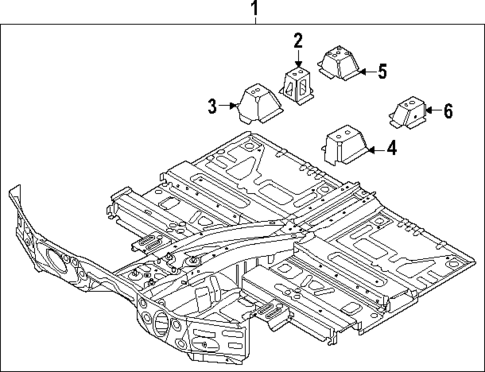 1
2
5
3
6
4