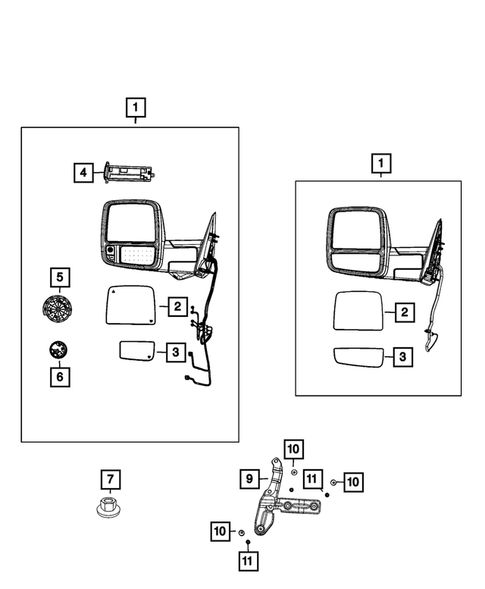 1
4
5
2
3
6
1
2
3
7
9
10
11
10
10
11