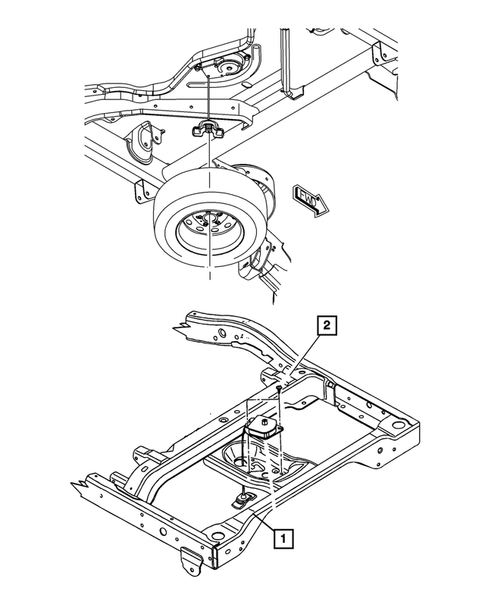 FWD

2

1