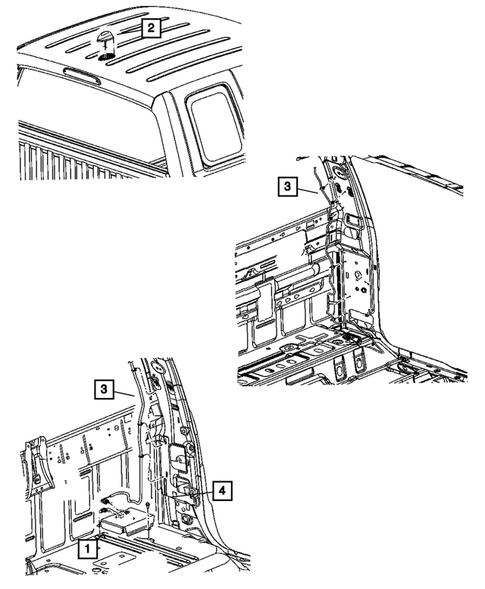 2

3

3

4

1