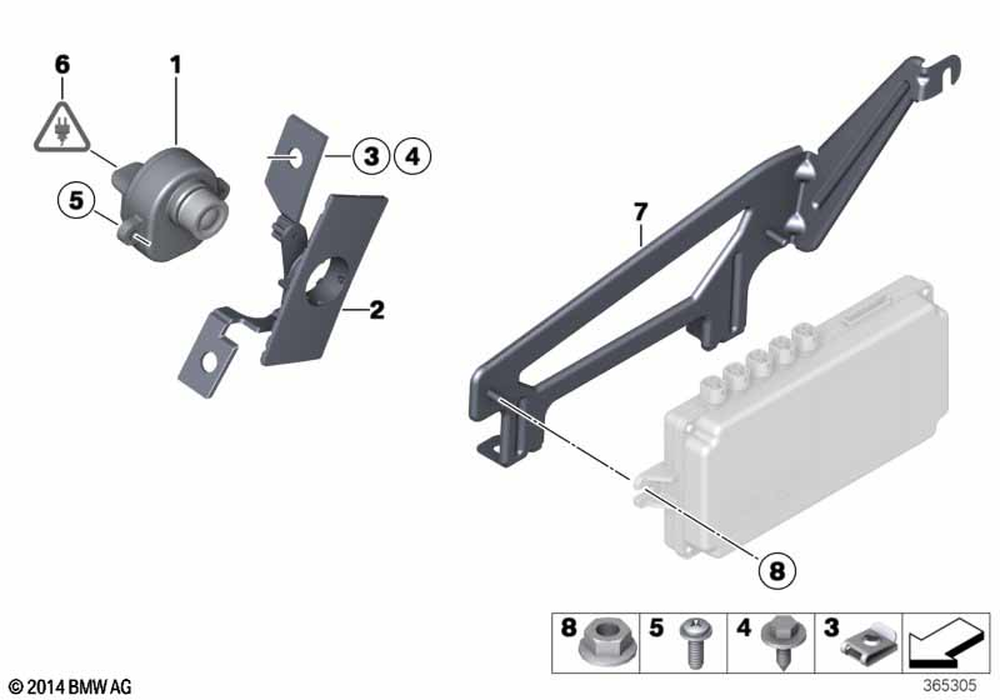 6
1
3 4
5
2
7
8
8 5 4 3
© 2014 BMW AG
365305