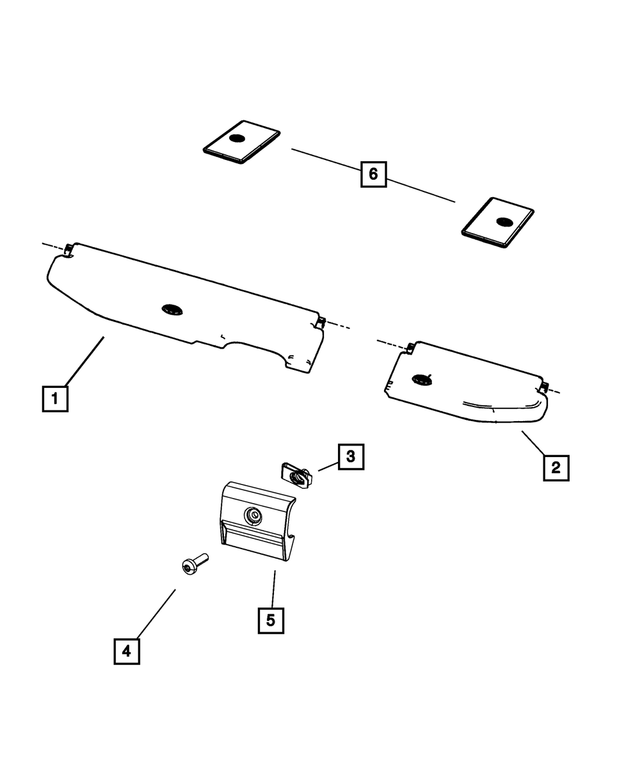 6
1
2
3
5
4