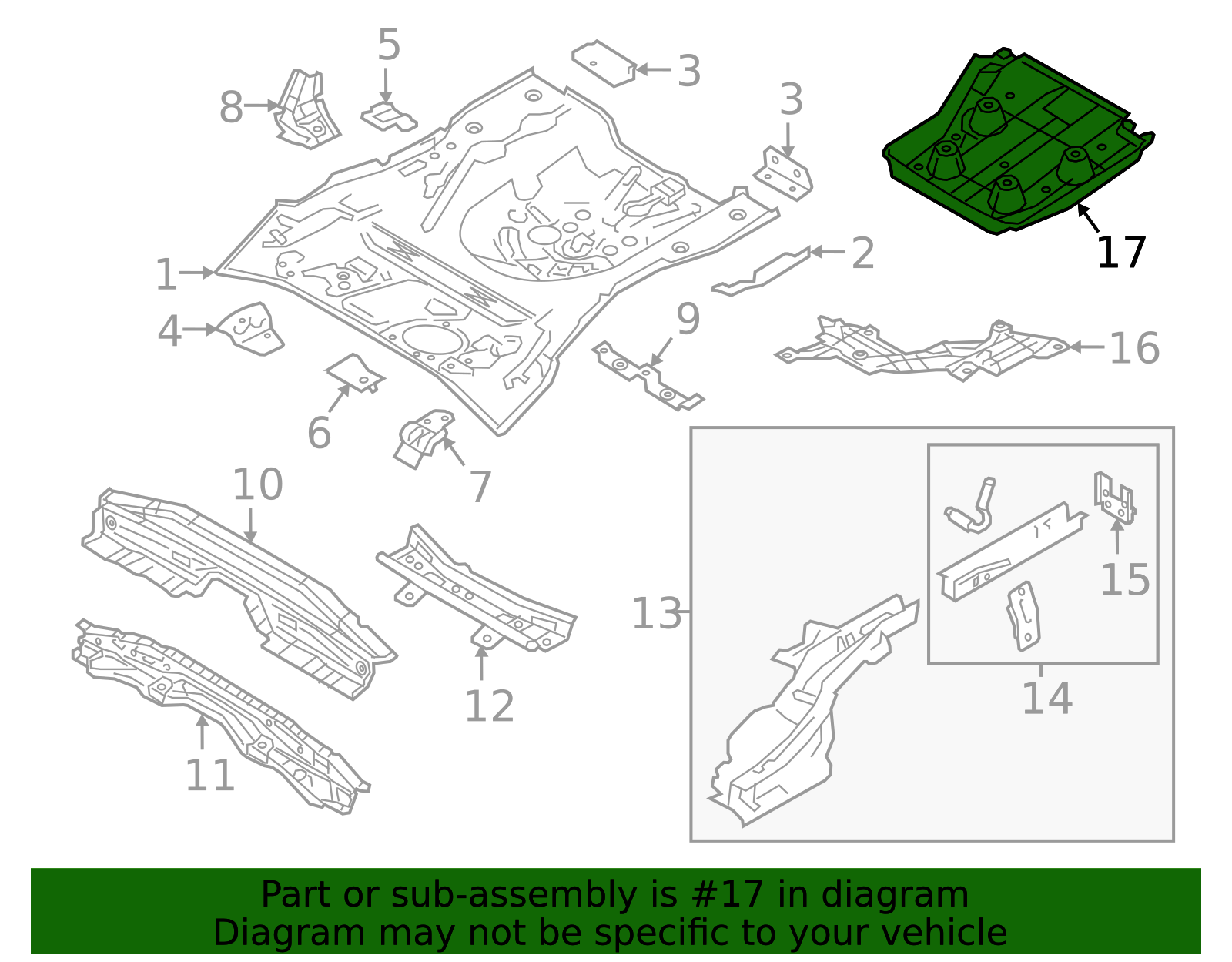 5
3
8
3
17
1
2
4
9
16
6
7
10
12
13
15
14
11

Part or sub-assembly is #17 in diagram
Diagram may not be specific to your vehicle