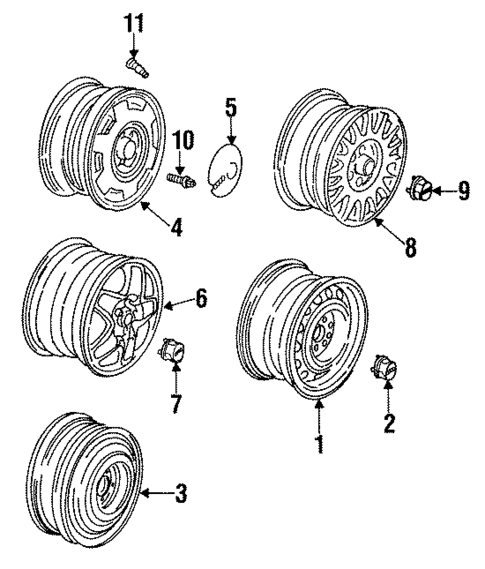 11
5
10
9
4
8
6
7
2
1
3