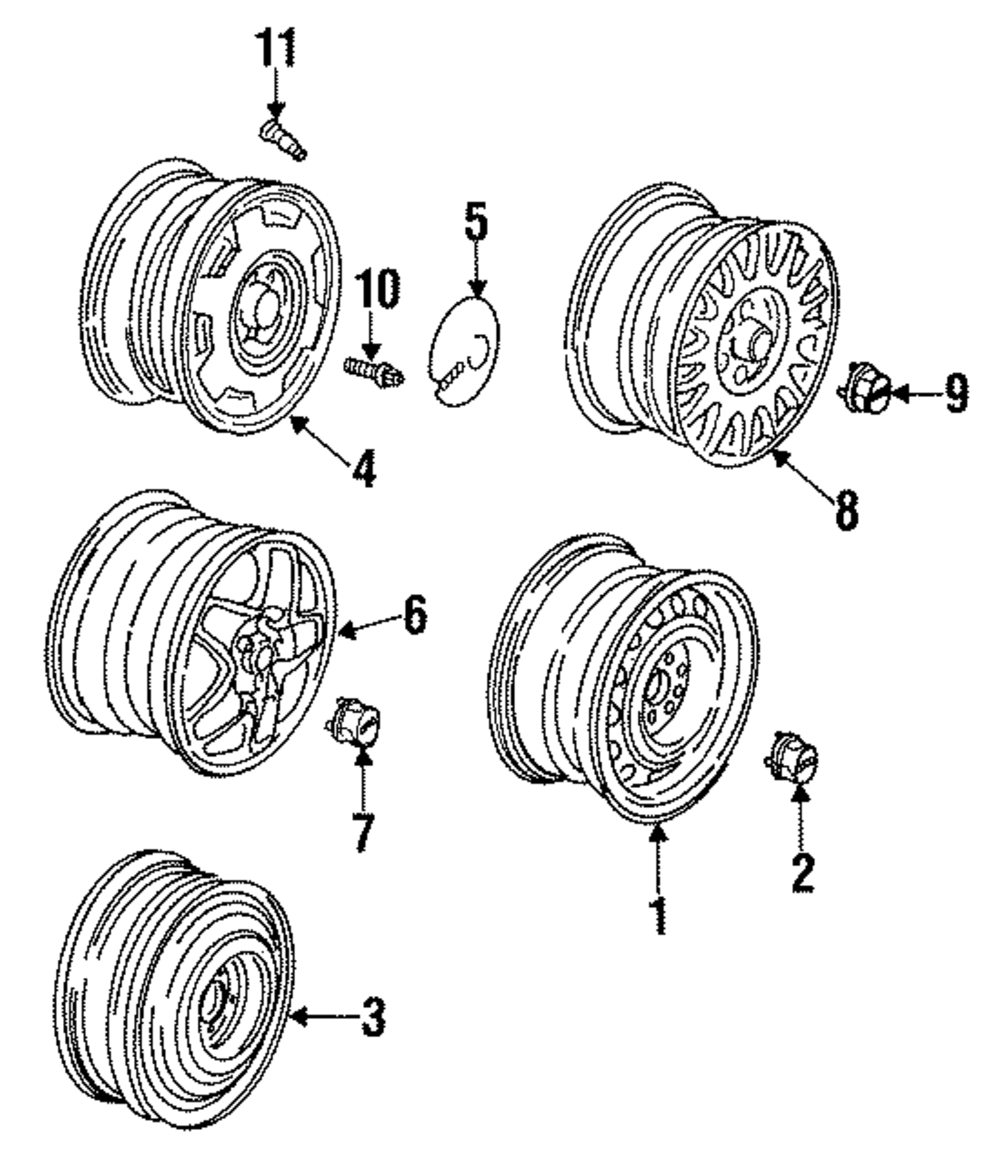 11
5
10
9
4
8
6
7
2
1
3