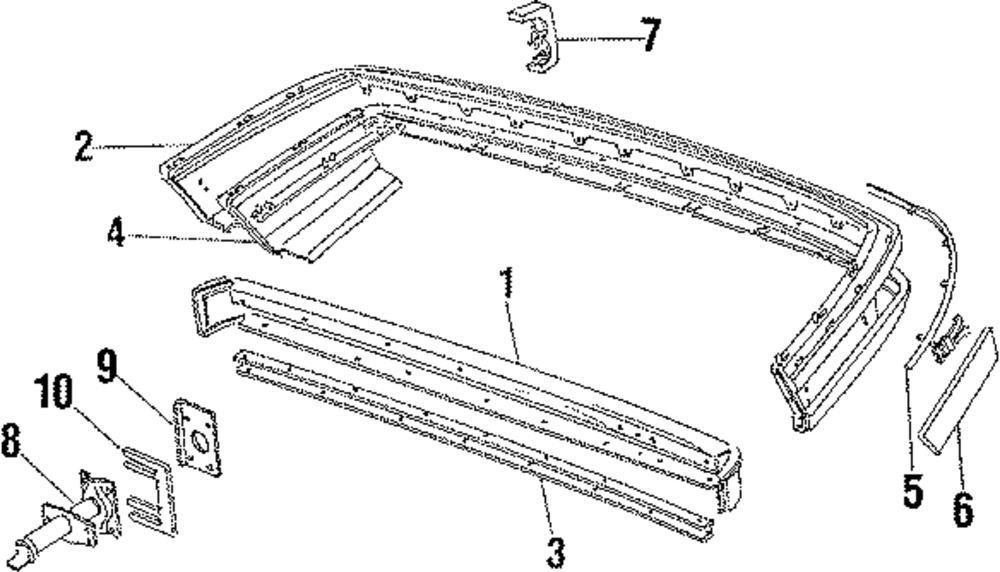 7
2
4
1
9
10
8
5
6
3