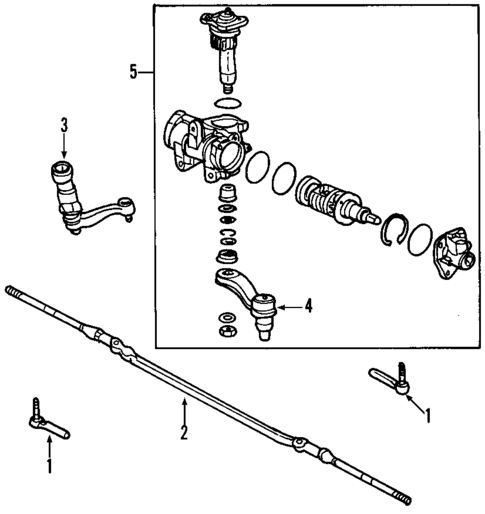 5
3
4
1
2
1