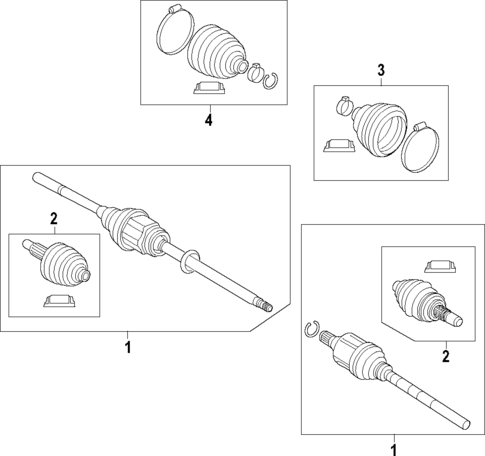 4

3

2

1

2

1