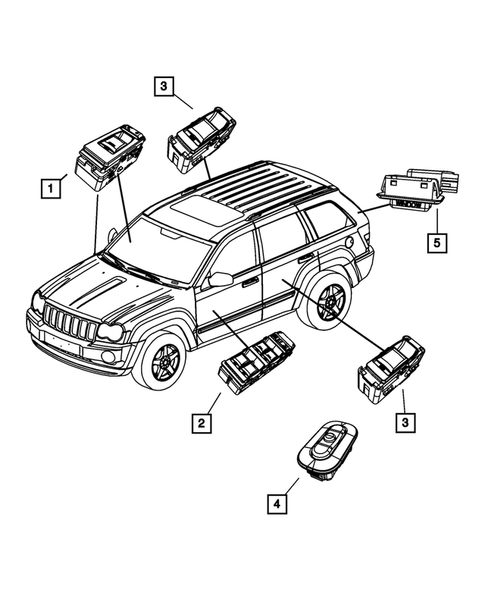 3

1

5

2

3

4