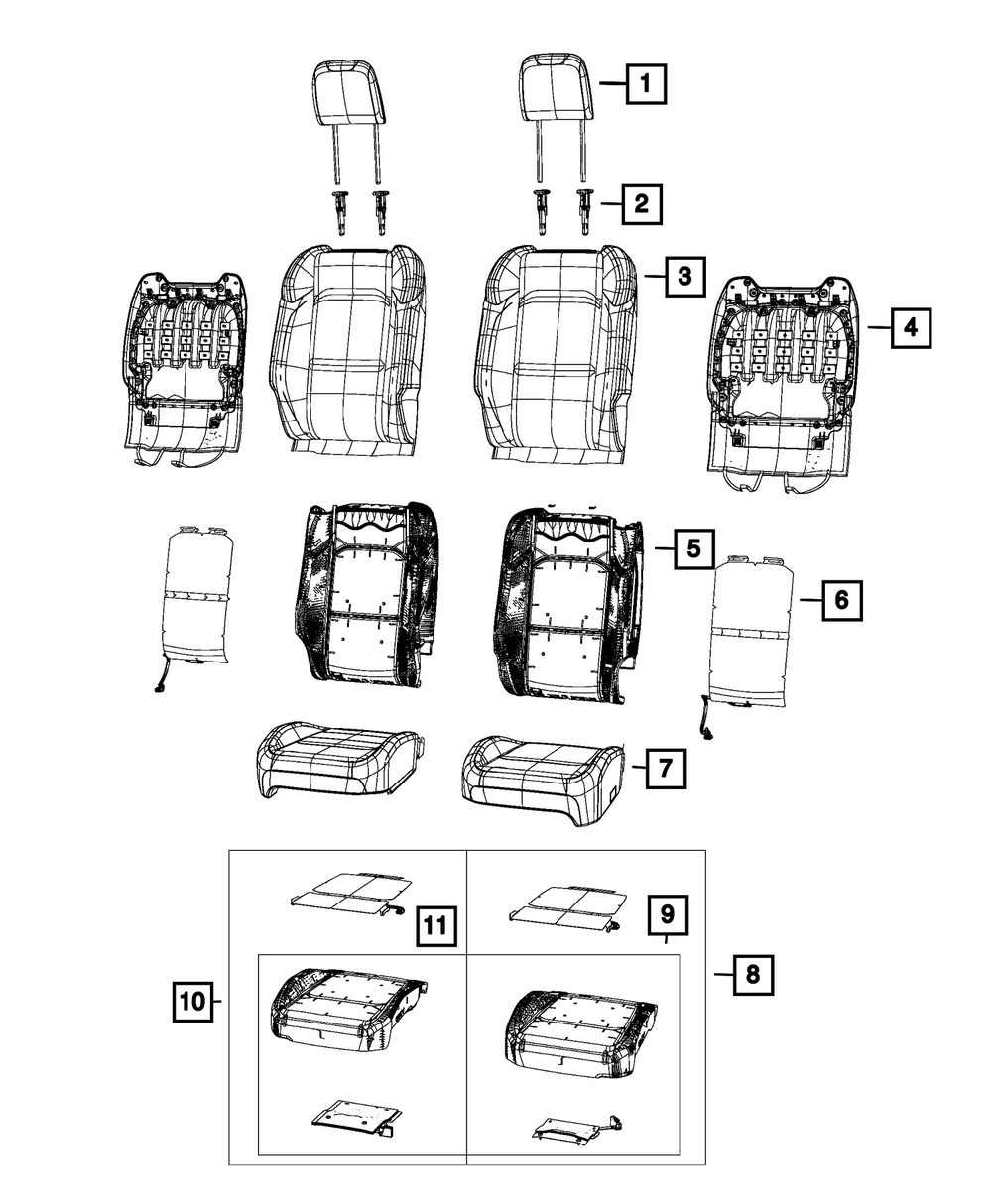 1
2
3
4
5
6
7
11
9
10
8