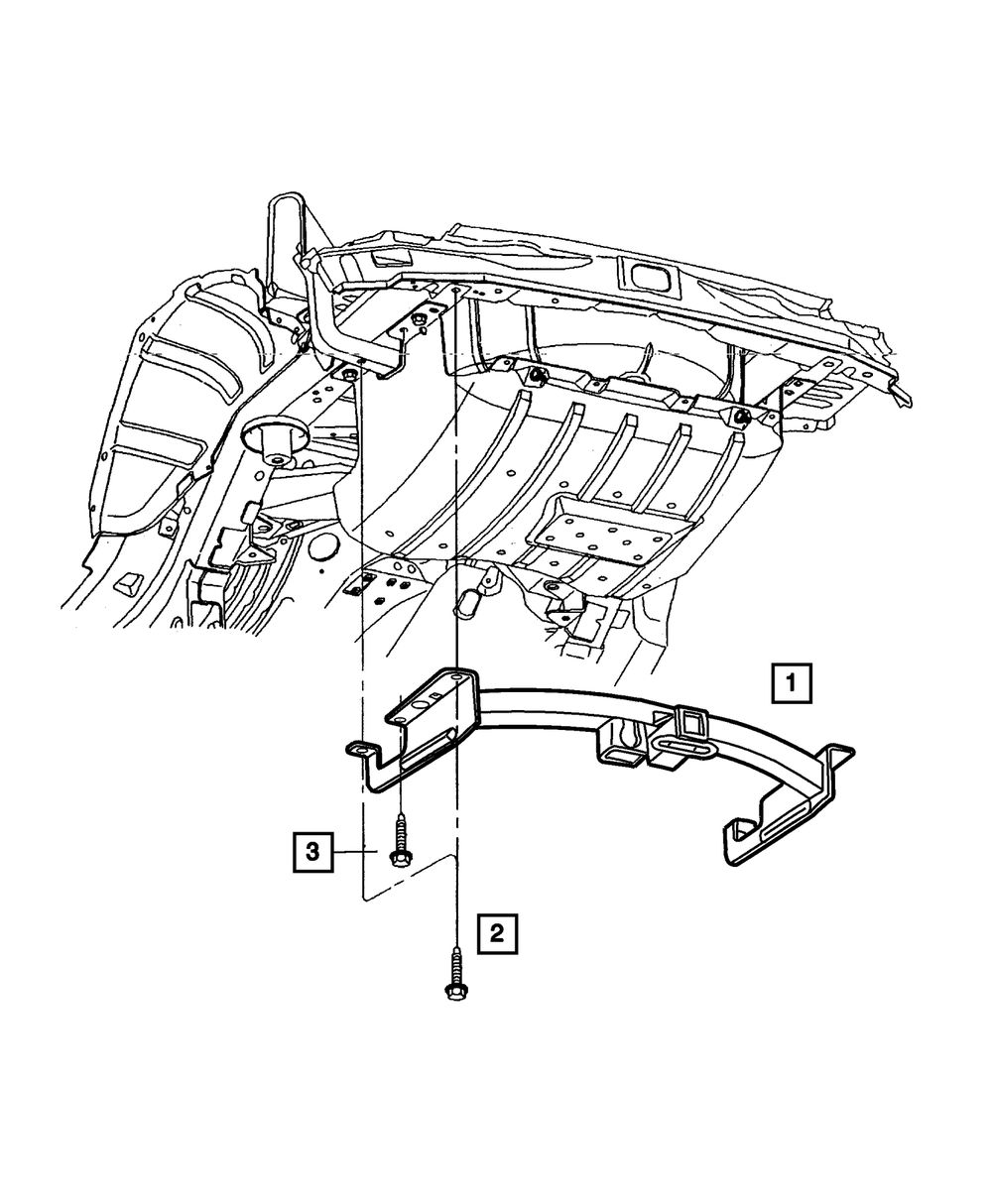 1

3

2