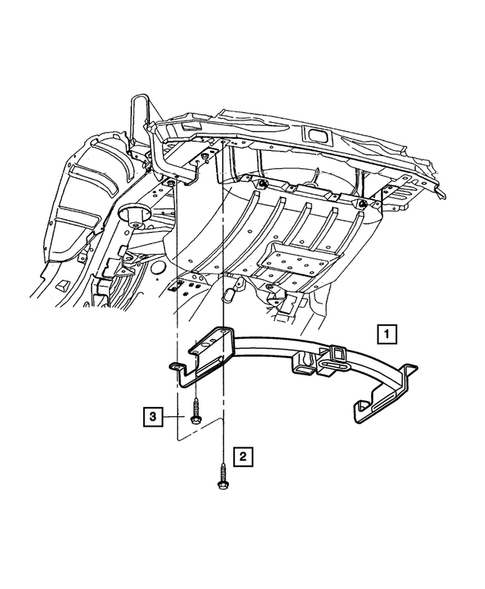 1

3

2