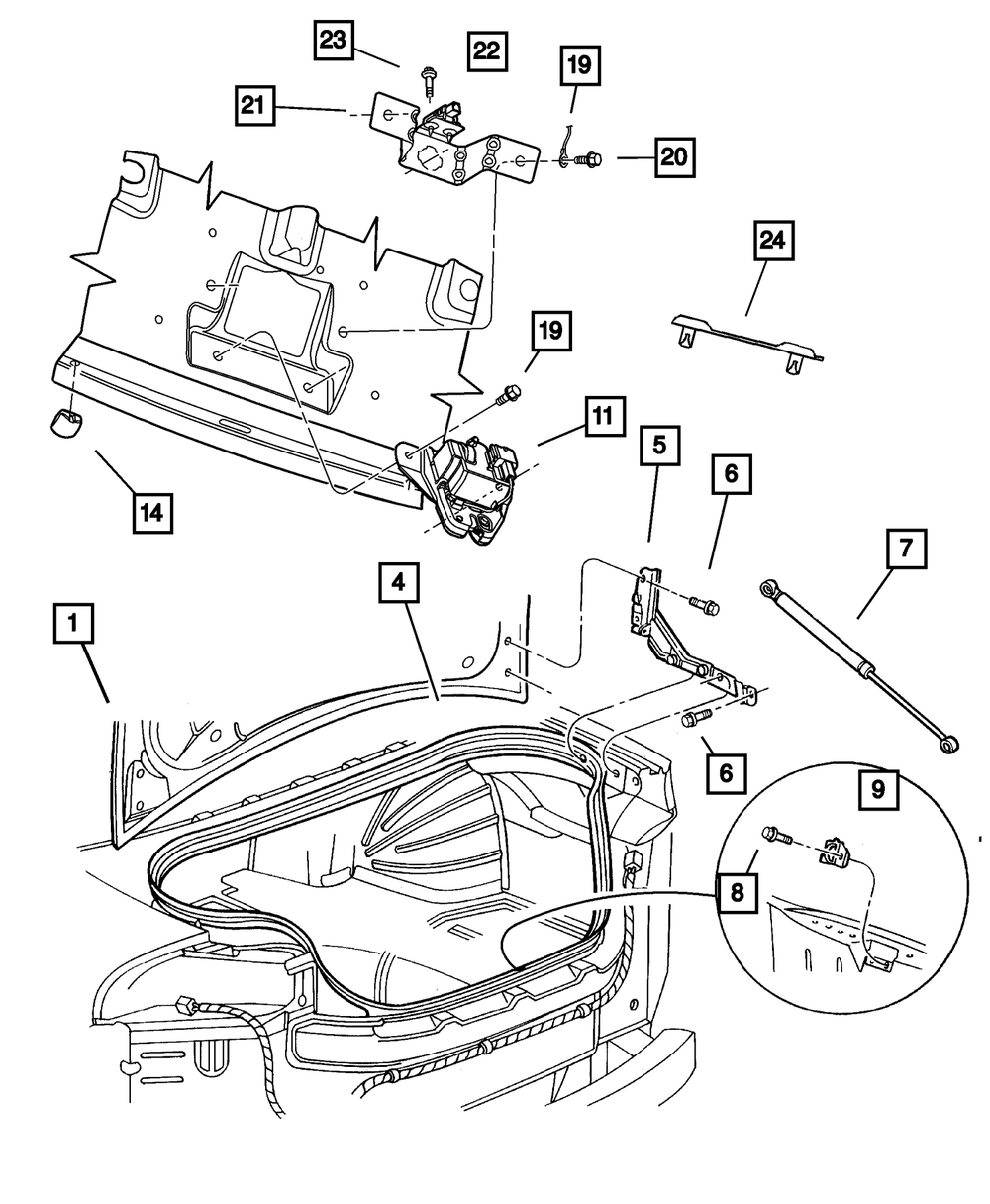 23
22
19
21
20
24
19
11
14
5
6
7
4
1
6
9
8