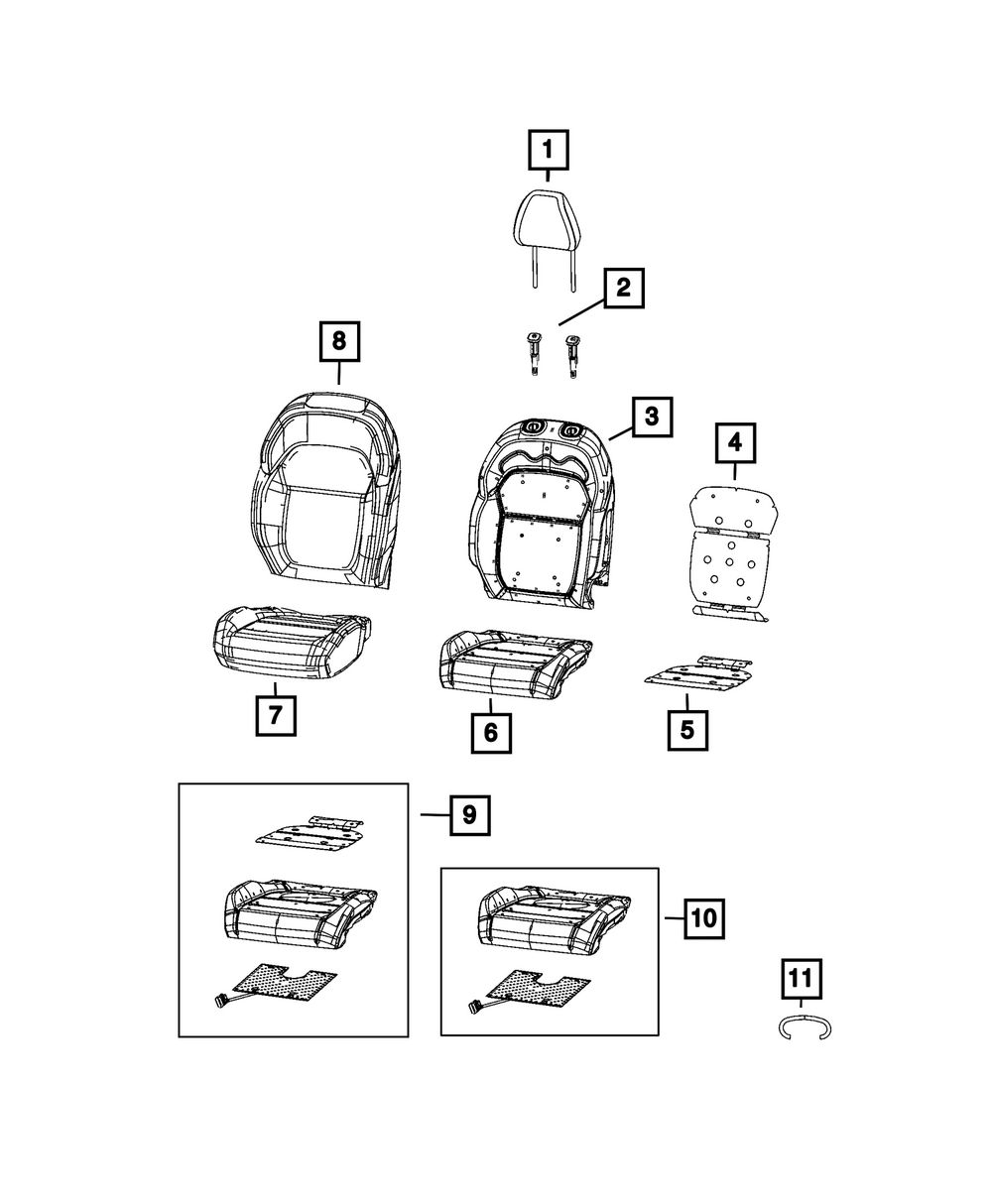 1
2
8
3
4
7
6
5
9
10
11