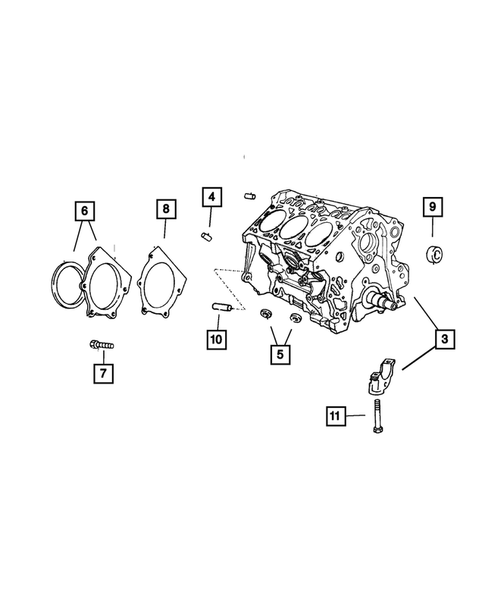 6
8
4
9
10
5
3
7
11