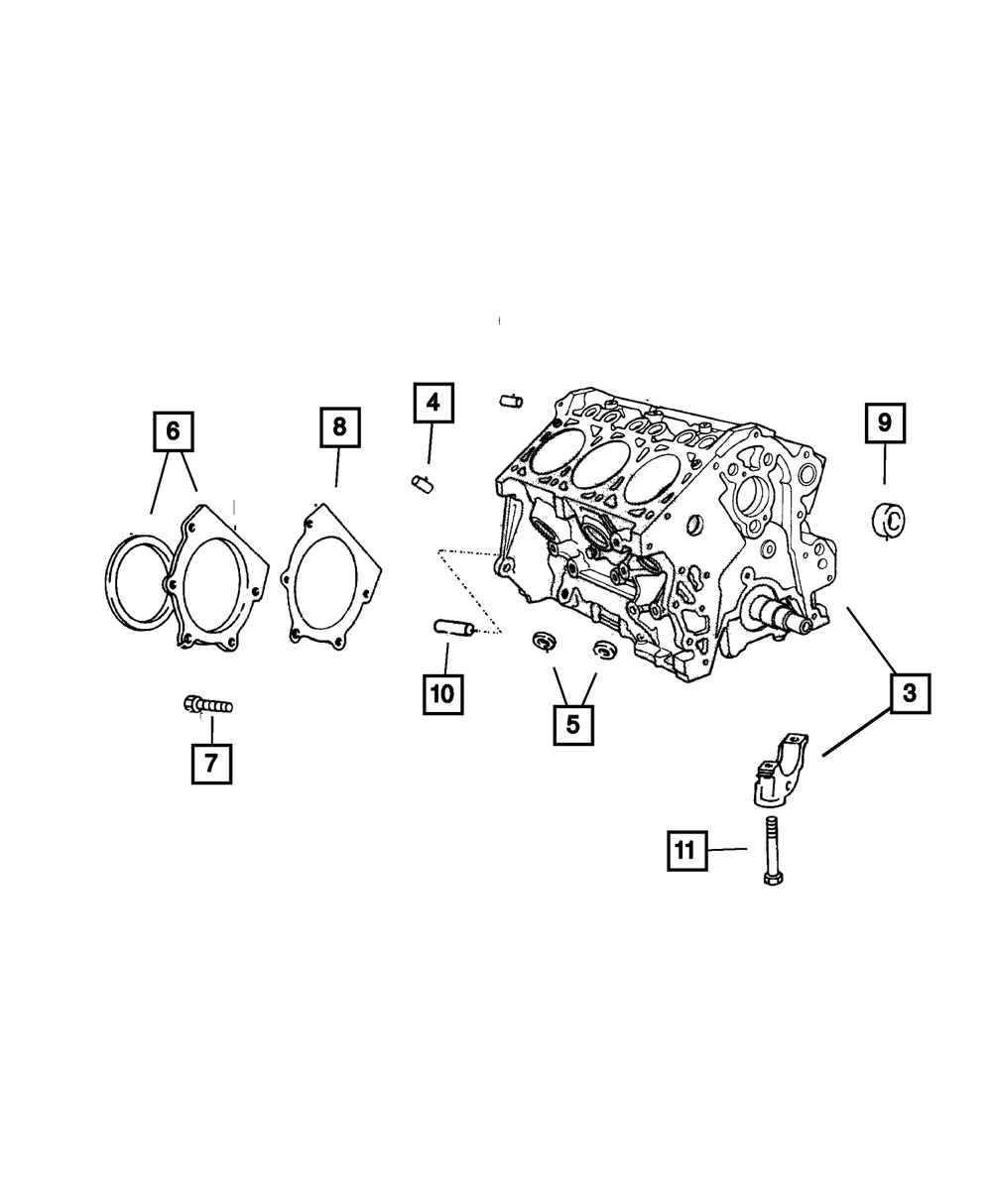 6
8
4
9
10
5
3
7
11