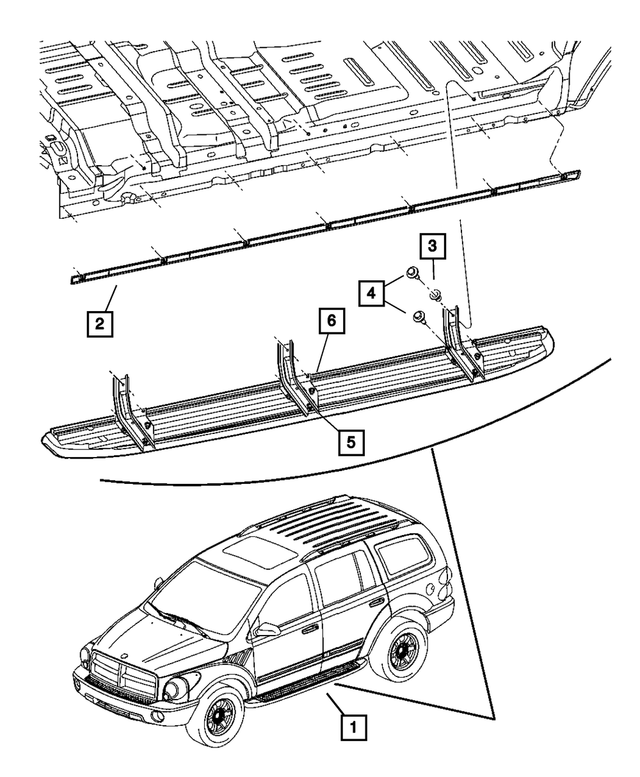 3
4
2
6
5
1