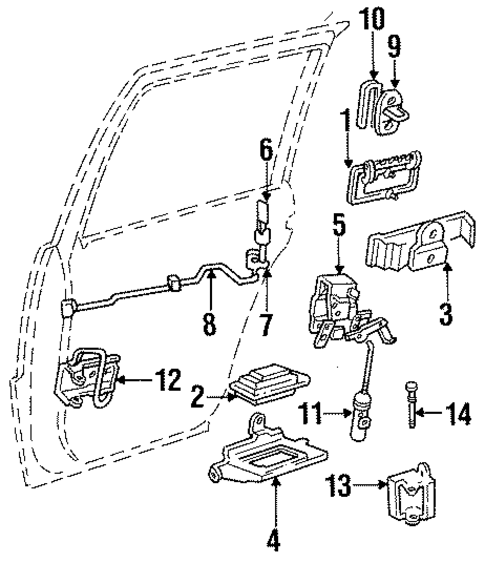 10
9
1
6
5
3
8
7
12
2
11
14
13
4