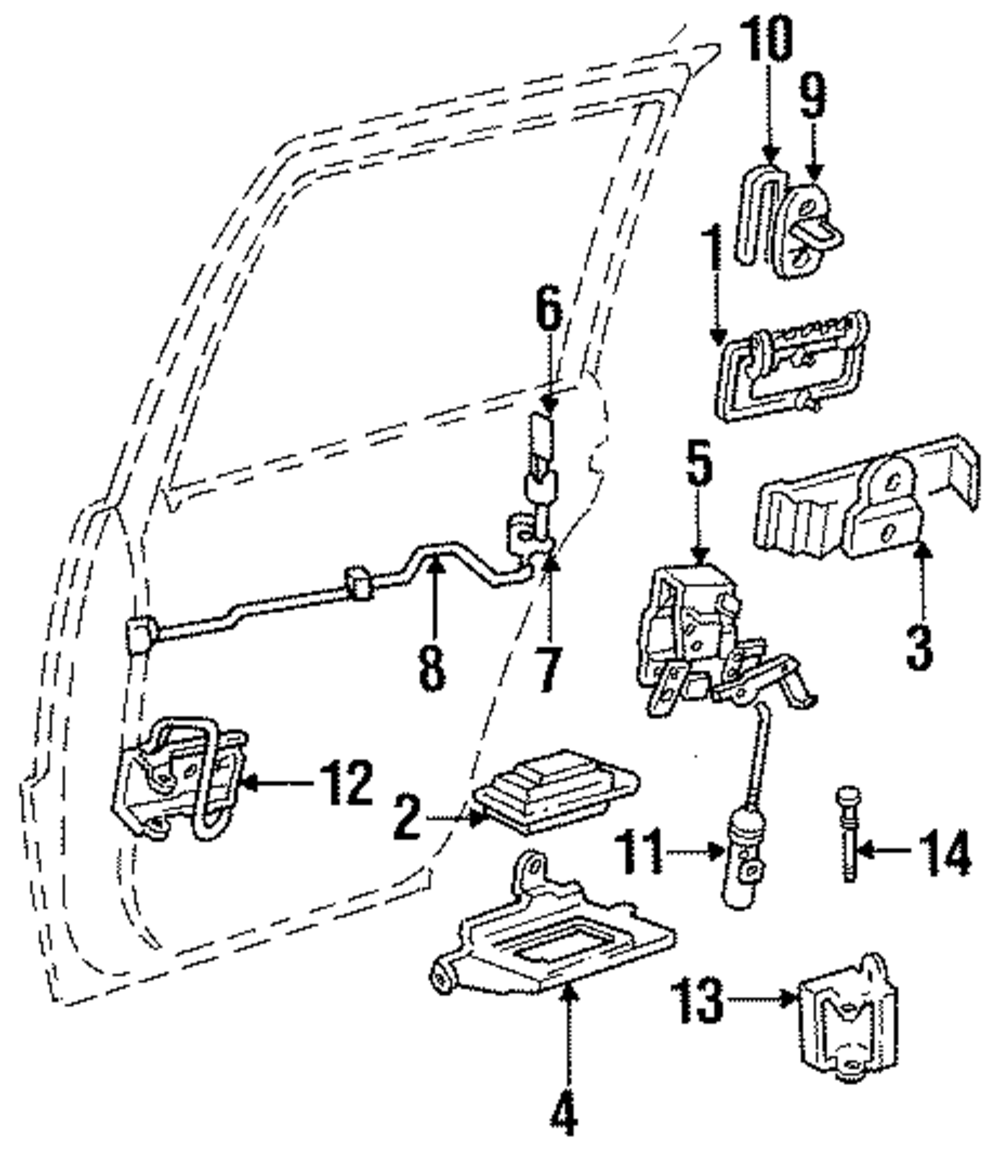 10
9
1
6
5
3
8
7
12
2
11
14
13
4