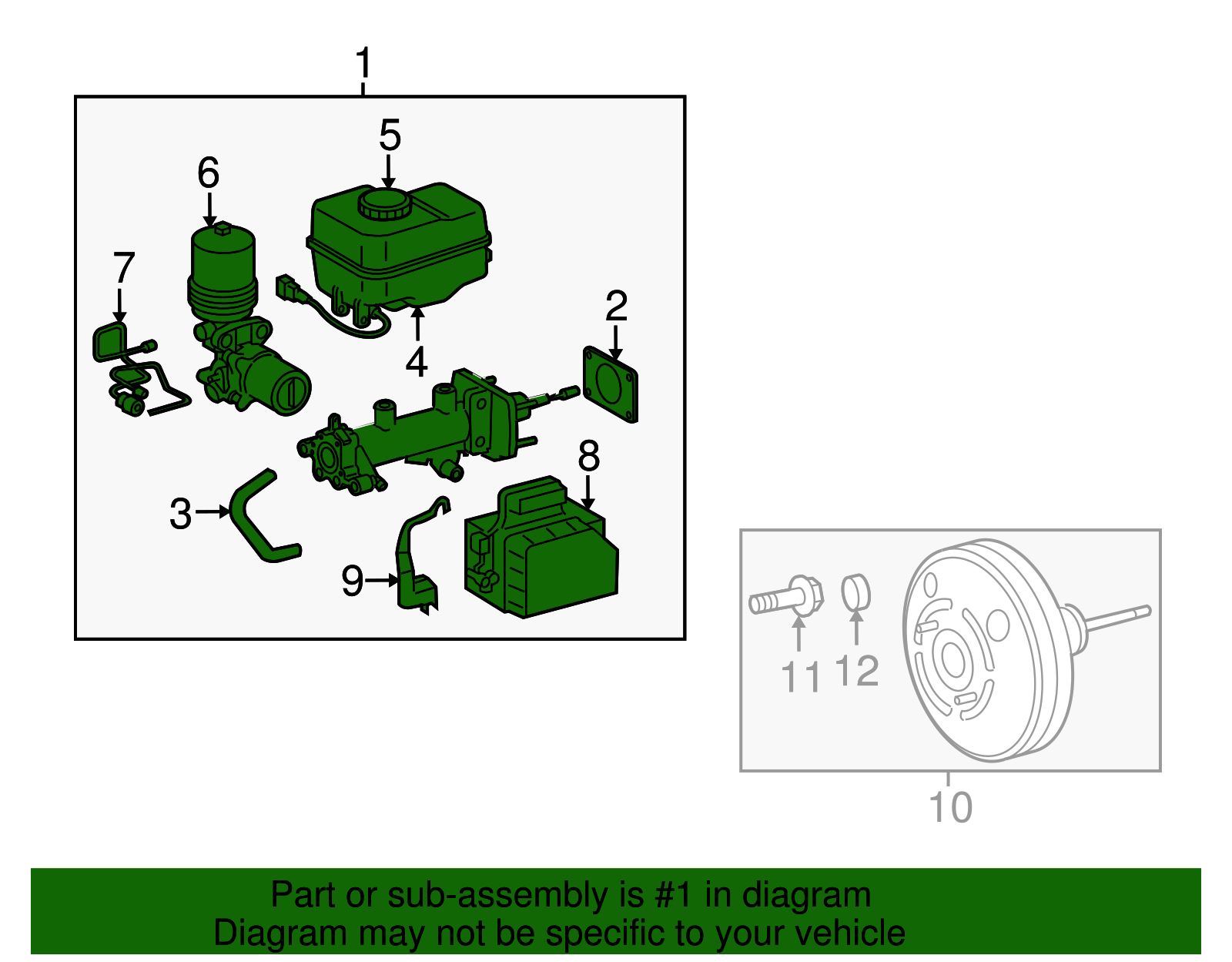 1
5
6
7
2
4
8
3
9
11
12
10

Part or sub-assembly is #1 in diagram
Diagram may not be specific to your vehicle