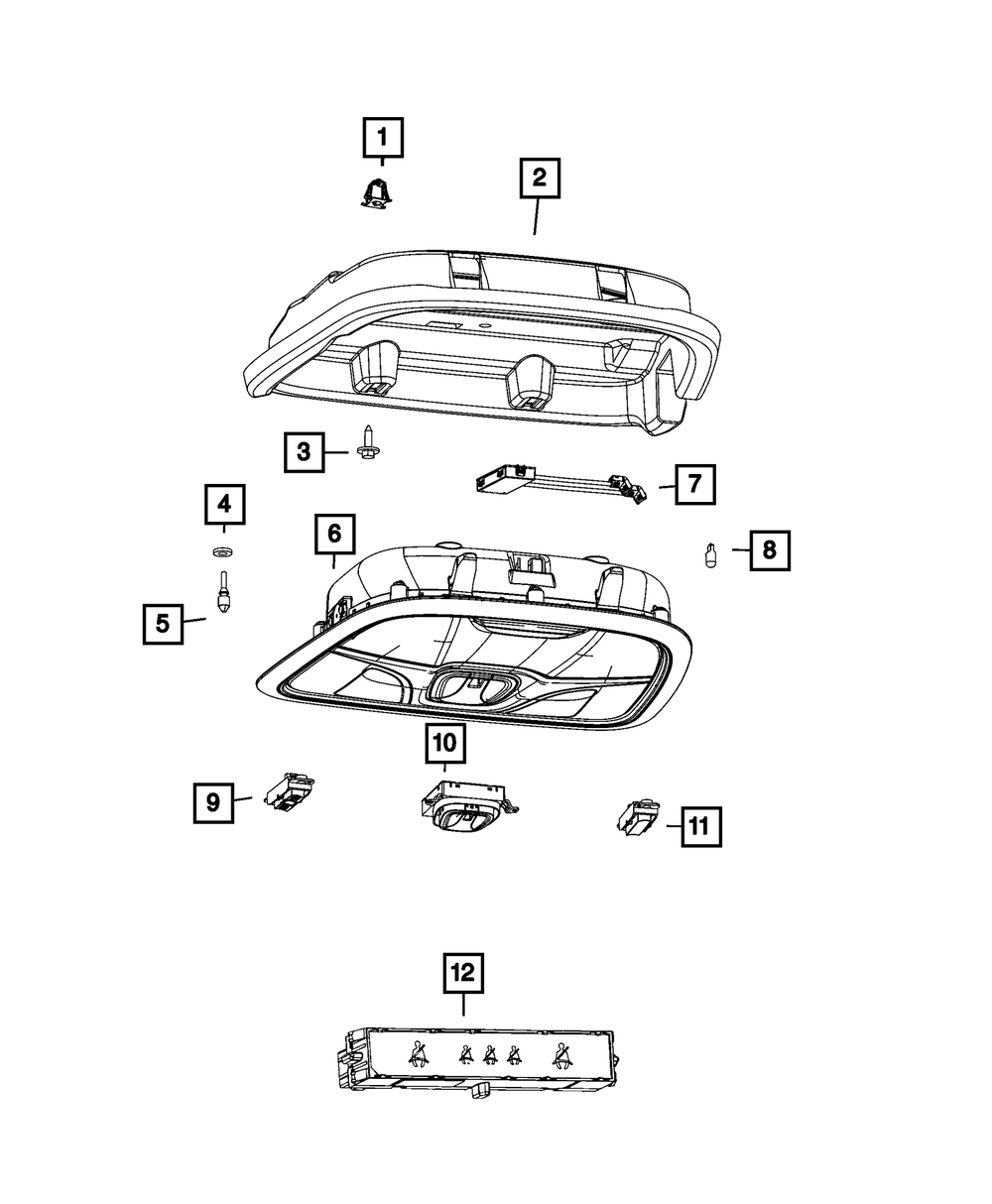 1
2
3
7
4
6
8
5
10
9
11
12